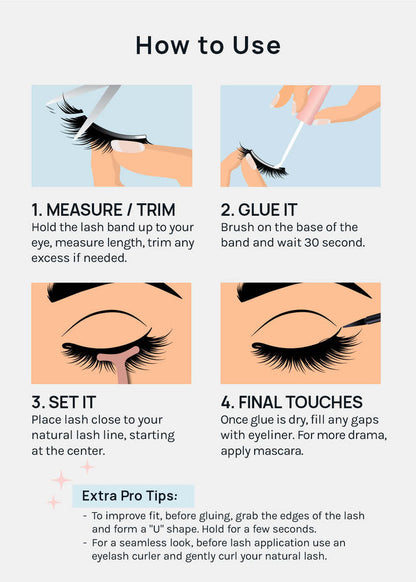 How to Use

1. MEASURE / TRIM
Hold the lash band up to your eye, measure length, trim any excess if needed.

2. GLUE IT
Brush on the base of the band and wait 30 second.

3. SET IT
Place lash close to your natural lash line, starting at the center.

4. FINAL TOUCHES
Once glue is dry, fill any gaps with eyeliner. For more drama, apply mascara.

Extra Pro Tips:
- To improve fit, before gluing, grab the edges of the lash and form a "U" shape. Hold for a few seconds.
- For a seamless look, before lash application use an eyelash curler and gently curl your natural lash.