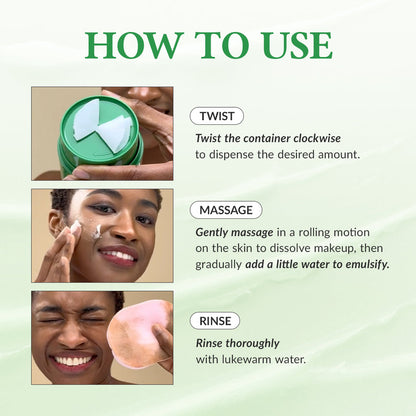 HOW TO USE

TWIST

Twist the container clockwise to dispense the desired amount.

MASSAGE

Gently massage in a rolling motion on the skin to dissolve makeup, then gradually add a little water to emulsify.

RINSE

Rinse thoroughly with lukewarm water.