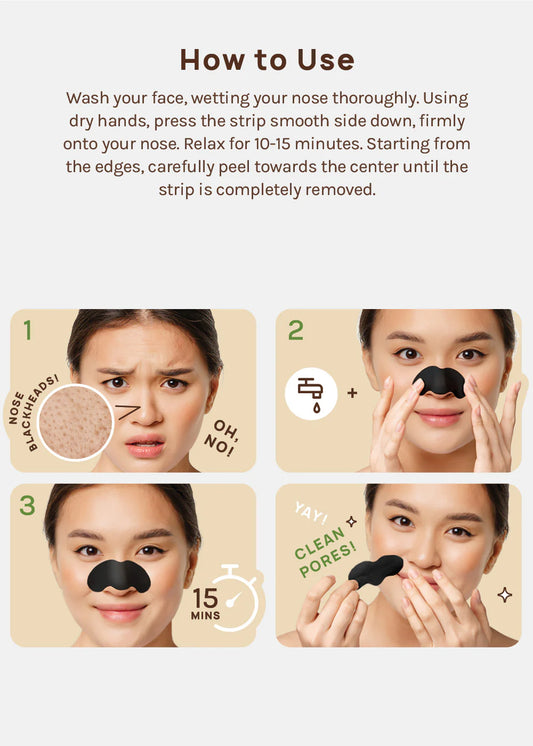 How to Use

Wash your face, wetting your nose thoroughly. Using dry hands, press the strip smooth side down, firmly onto your nose. Relax for 10-15 minutes. Starting from the edges, carefully peel towards the center until the strip is completely removed.

1

NOSE BLACKHEADS!

OH, NO!

2

+

3

15 MINS

YAY!

CLEAN PORES!