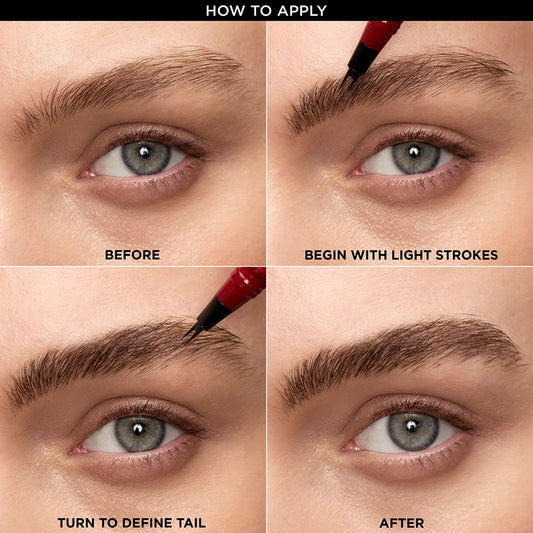 HOW TO APPLY

BEFORE

BEGIN WITH LIGHT STROKES

TURN TO DEFINE TAIL

AFTER