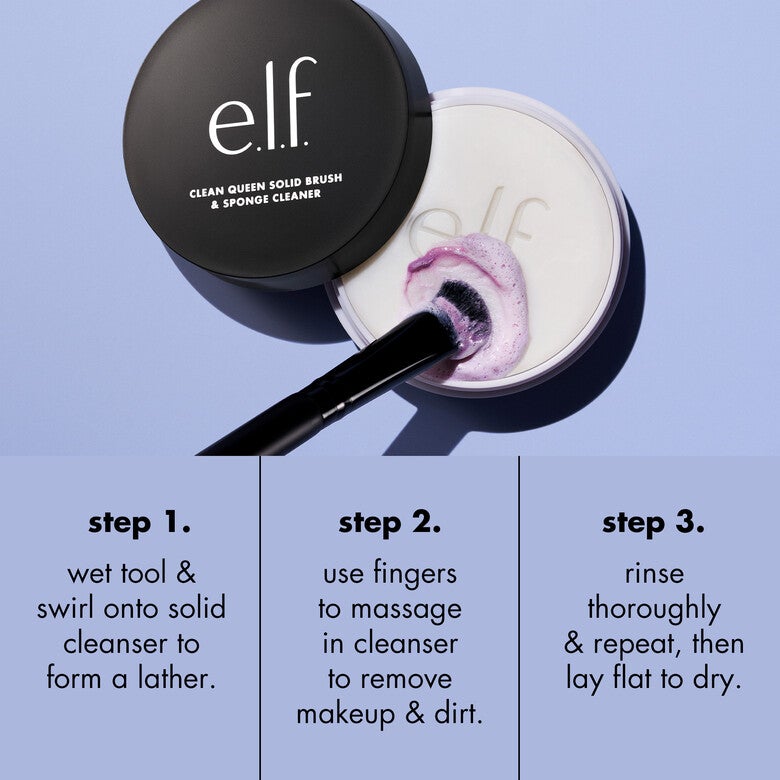 e.l.f.

CLEAN QUEEN SOLID BRUSH & SPONGE CLEANER

e.l.f.

step 1.

wet tool & swirl onto solid cleanser to form a lather.

step 2.

use fingers to massage in cleanser to remove makeup & dirt.

step 3.

rinse thoroughly & repeat, then lay flat to dry.