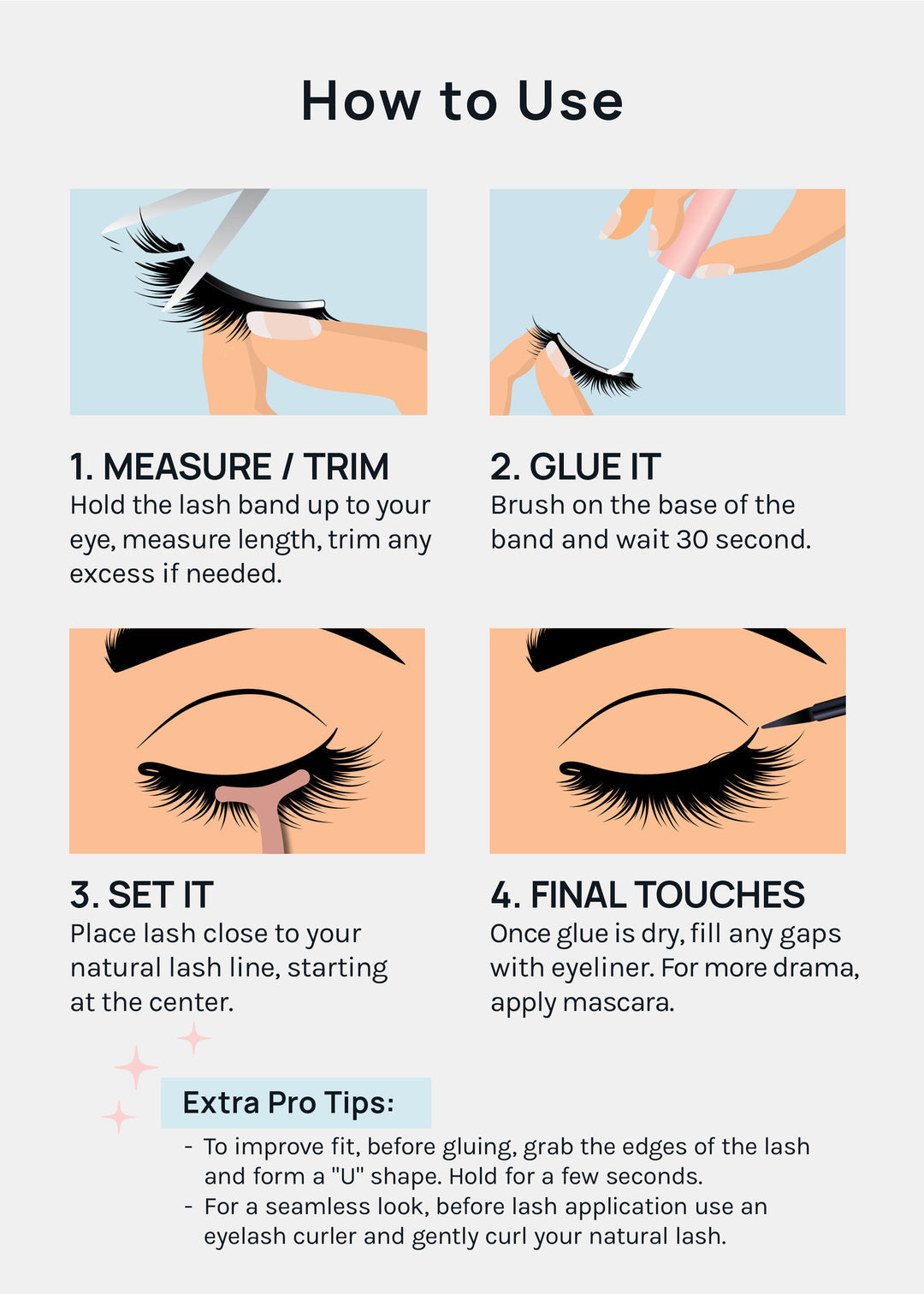 How to Use

1. MEASURE / TRIM
Hold the lash band up to your eye, measure length, trim any excess if needed.

2. GLUE IT
Brush on the base of the band and wait 30 second.

3. SET IT
Place lash close to your natural lash line, starting at the center.

4. FINAL TOUCHES
Once glue is dry, fill any gaps with eyeliner. For more drama, apply mascara.

Extra Pro Tips:
- To improve fit, before gluing, grab the edges of the lash and form a "U" shape. Hold for a few seconds.
- For a seamless look, before lash application use an eyelash curler and gently curl your natural lash.