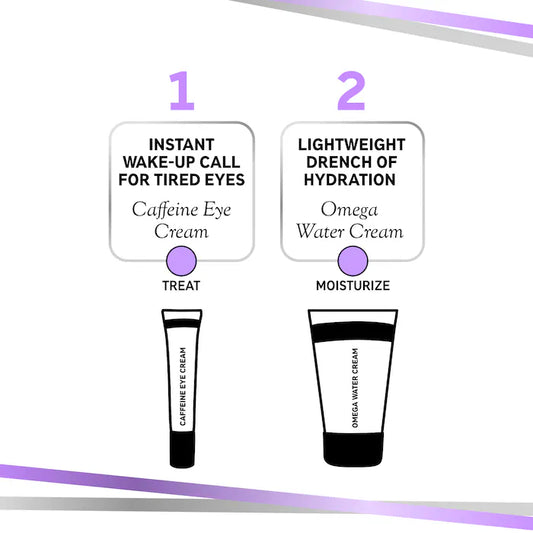 1

INSTANT WAKE-UP CALL FOR TIRED EYES

Caffeine Eye Cream

TREAT

CAFFEINE EYE CREAM

2

LIGHTWEIGHT DRENCH OF HYDRATION

Omega Water Cream

MOISTURIZE

OMEGA WATER CREAM