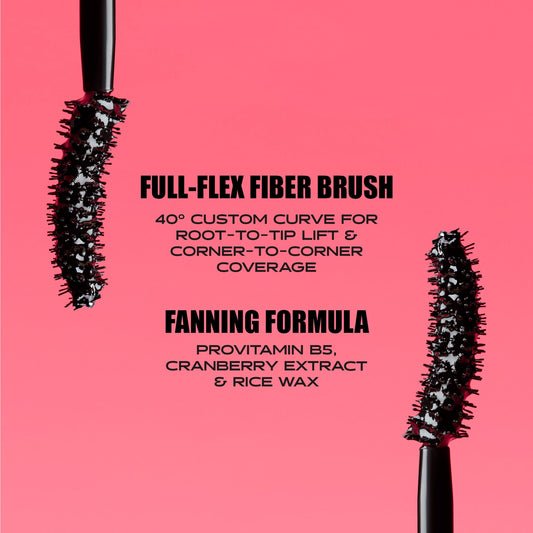 FULL-FLEX FIBER BRUSH

40° CUSTOM CURVE FOR ROOT-TO-TIP LIFT & CORNER-TO-CORNER COVERAGE

FANNING FORMULA

PROVITAMIN B5, CRANBERRY EXTRACT & RICE WAX