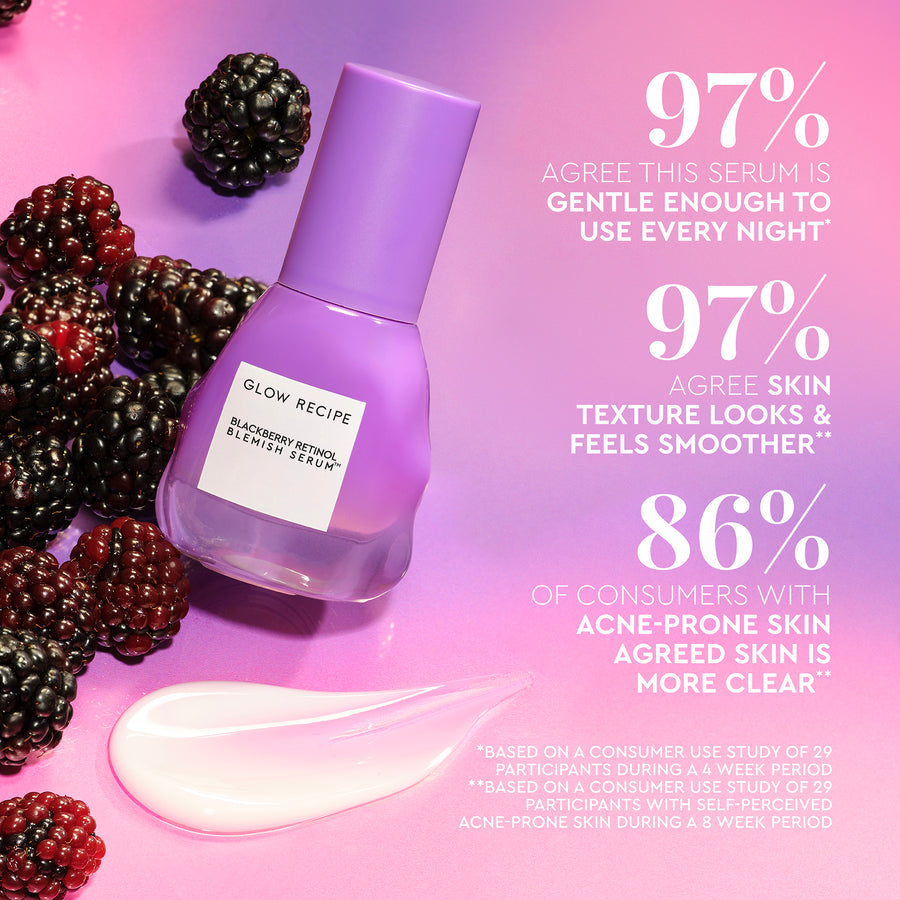 GLOW RECIPE

BLACKBERRY RETINOL BLEMISH SERUM™

97%
AGREE THIS SERUM IS GENTLE ENOUGH TO USE EVERY NIGHT*

97%
AGREE SKIN TEXTURE LOOKS & FEELS SMOOTHER**

86%
OF CONSUMERS WITH ACNE-PRONE SKIN AGREED SKIN IS MORE CLEAR**

*BASED ON A CONSUMER USE STUDY OF 29 PARTICIPANTS DURING A 4 WEEK PERIOD
**BASED ON A CONSUMER USE STUDY OF 29 PARTICIPANTS WITH SELF-PERCEIVED ACNE-PRONE SKIN DURING A 8 WEEK PERIOD